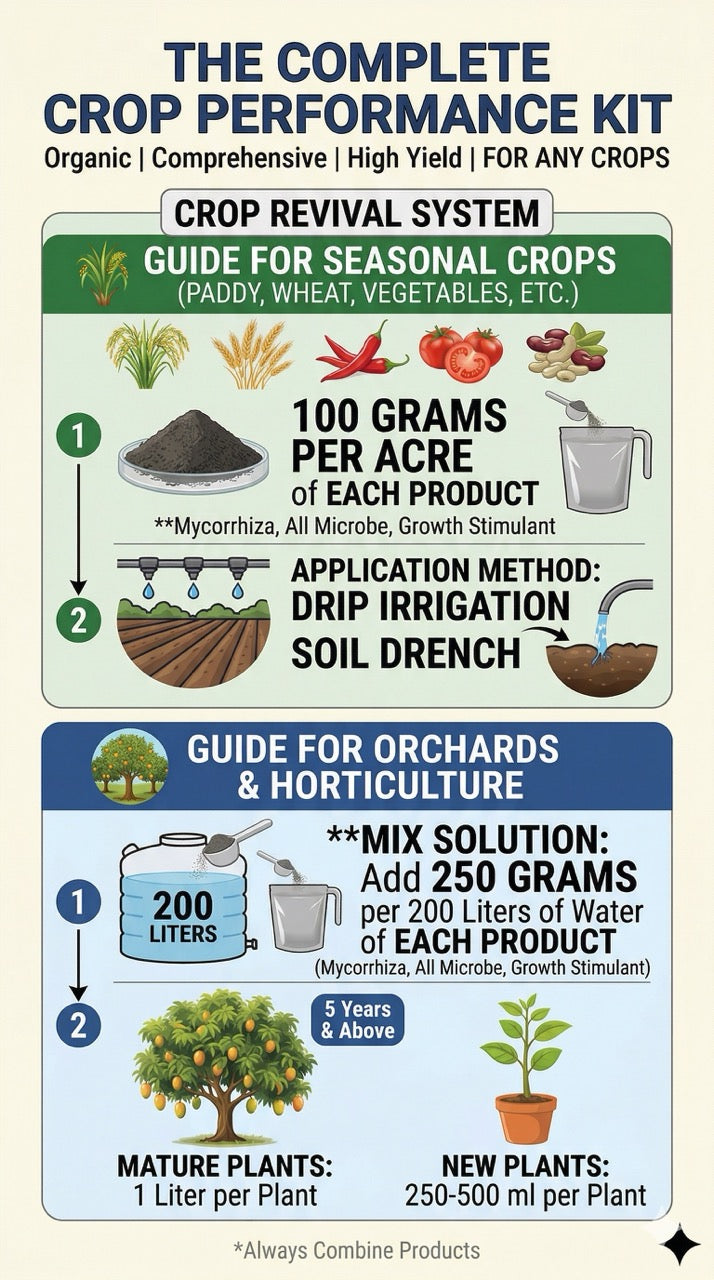 THE COMPLETE CROP PERFORMANCE KIT

Organic | Comprehensive | High Yield | FOR ANY CROPS

CROP REVIVAL SYSTEM

GUIDE FOR SEASONAL CROPS
(PADDY, WHEAT, VEGETABLES, ETC.)

1

100 GRAMS PER ACRE of EACH PRODUCT

**Mycorrhiza, All Microbe, Growth Stimulant

2

APPLICATION METHOD:
DRIP IRRIGATION
SOIL DRENCH

GUIDE FOR ORCHARDS & HORTICULTURE

1

200 LITERS

**MIX SOLUTION:
Add 250 GRAMS per 200 Liters of Water of EACH PRODUCT
(Mycorrhiza, All Microbe, Growth Stimulant)

2

5 Years & Above

MATURE PLANTS:
1 Liter per Plant

NEW PLANTS:
250-500 ml per Plant

*Always Combine Products